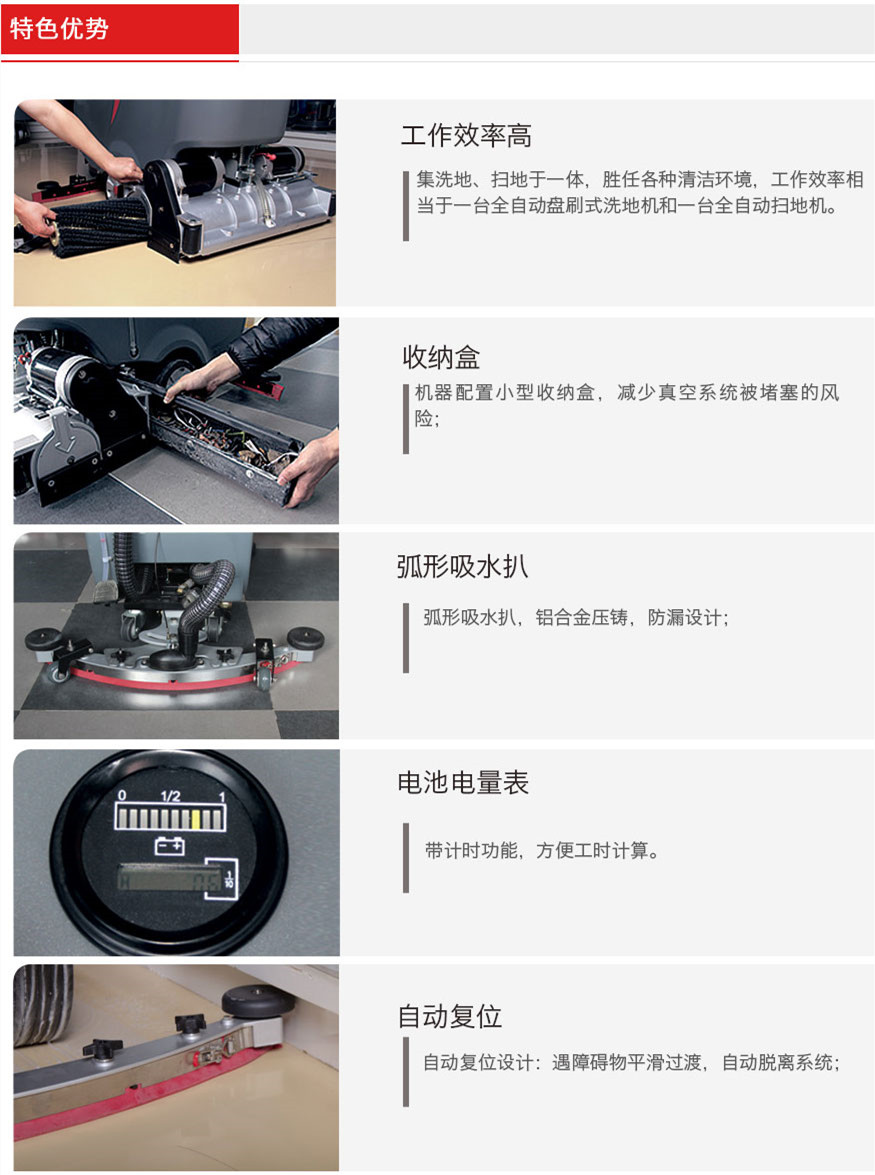 特色优势

工作效率高

集洗地、扫地于一体，胜任各种清洁环境，工作效率相当于一台全自动盘刷式洗地机和一台全自动扫地机。

收纳盒

机器配置小型收纳盒，减少真空系统被堵塞的风险；

弧形吸水扒

弧形吸水扒，铝合金压铸，防漏设计；

0 1/2 1

$\frac{1}{10}$

电池电量表

带计时功能，方便工时计算。

自动复位

自动复位设计：遇障碍物平滑过渡，自动脱离系统；